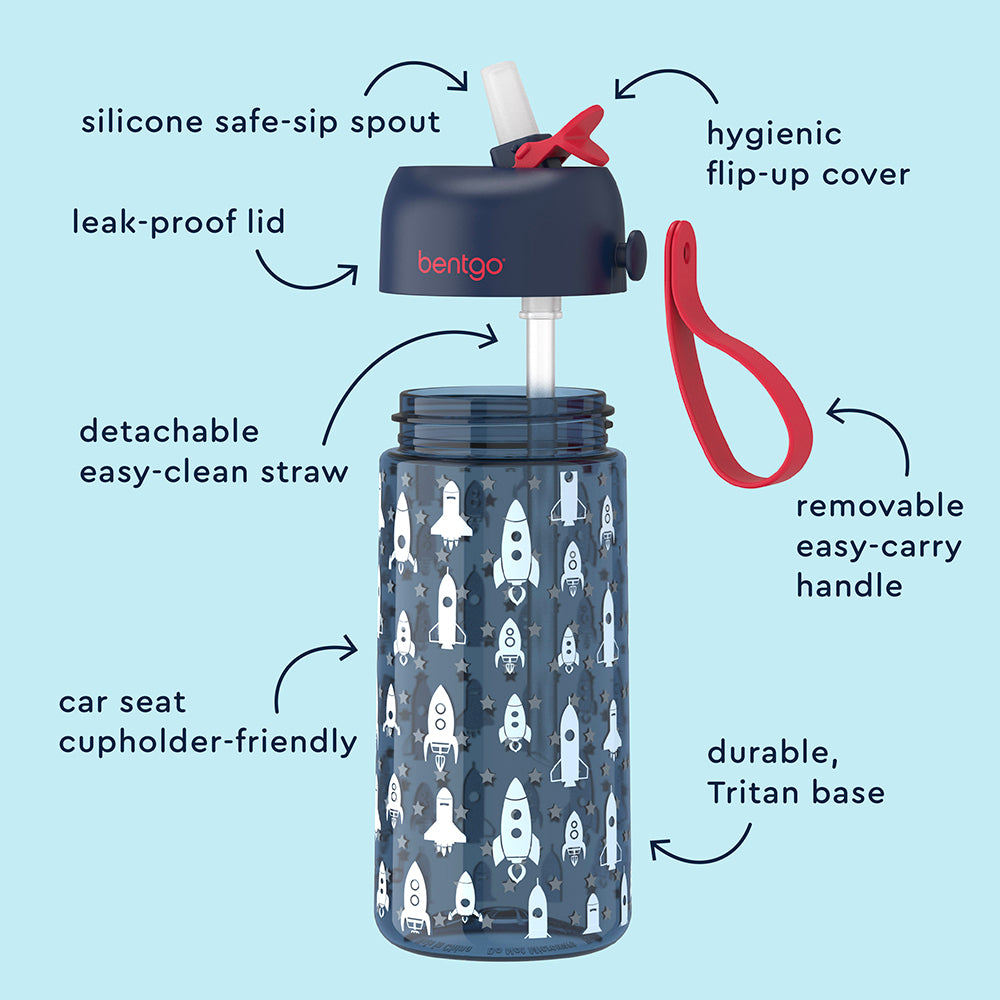 silicone safe-sip spout

hygienic flip-up cover

leak-proof lid

bentgo

detachable easy-clean straw

removable easy-carry handle

car seat cupholder-friendly

durable, Tritan base