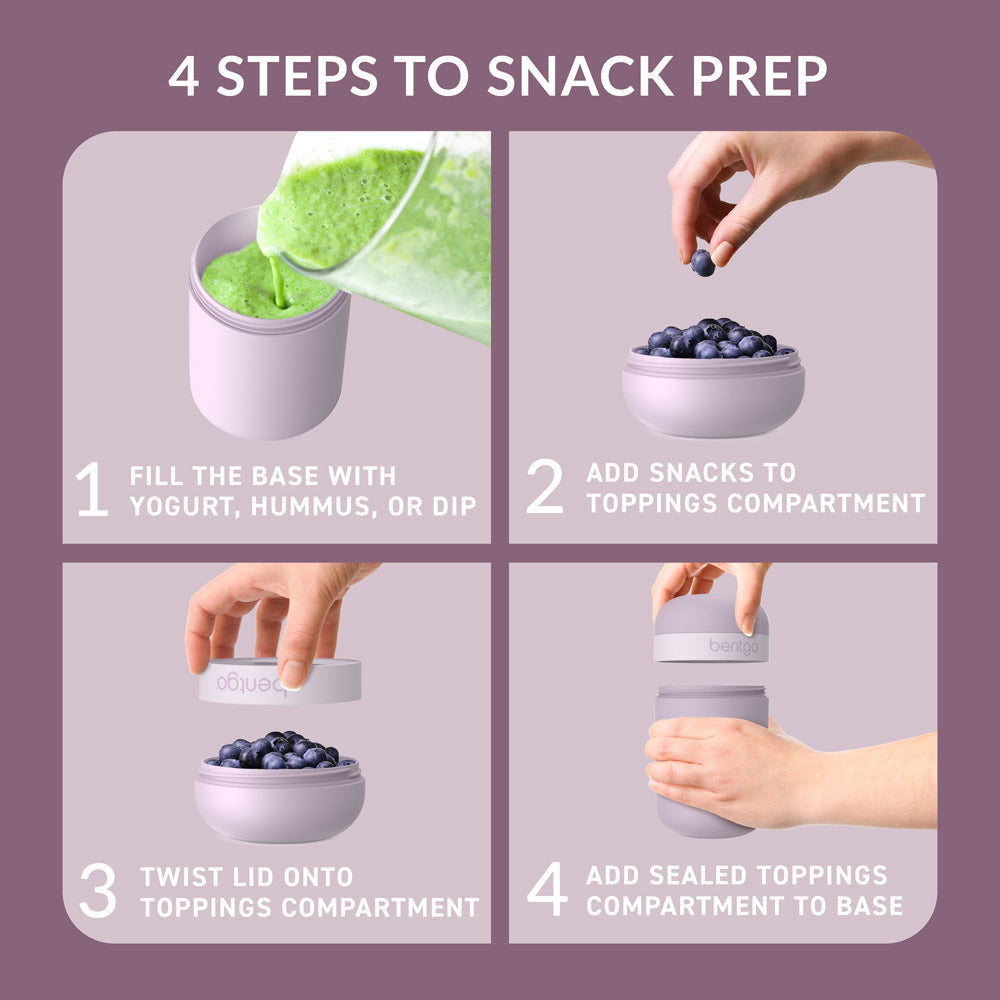 4 STEPS TO SNACK PREP

1 FILL THE BASE WITH YOGURT, HUMMUS, OR DIP

2 ADD SNACKS TO TOPPINGS COMPARTMENT

bentgo

3 TWIST LID ONTO TOPPINGS COMPARTMENT

bentgo

4 ADD SEALED TOPPINGS COMPARTMENT TO BASE