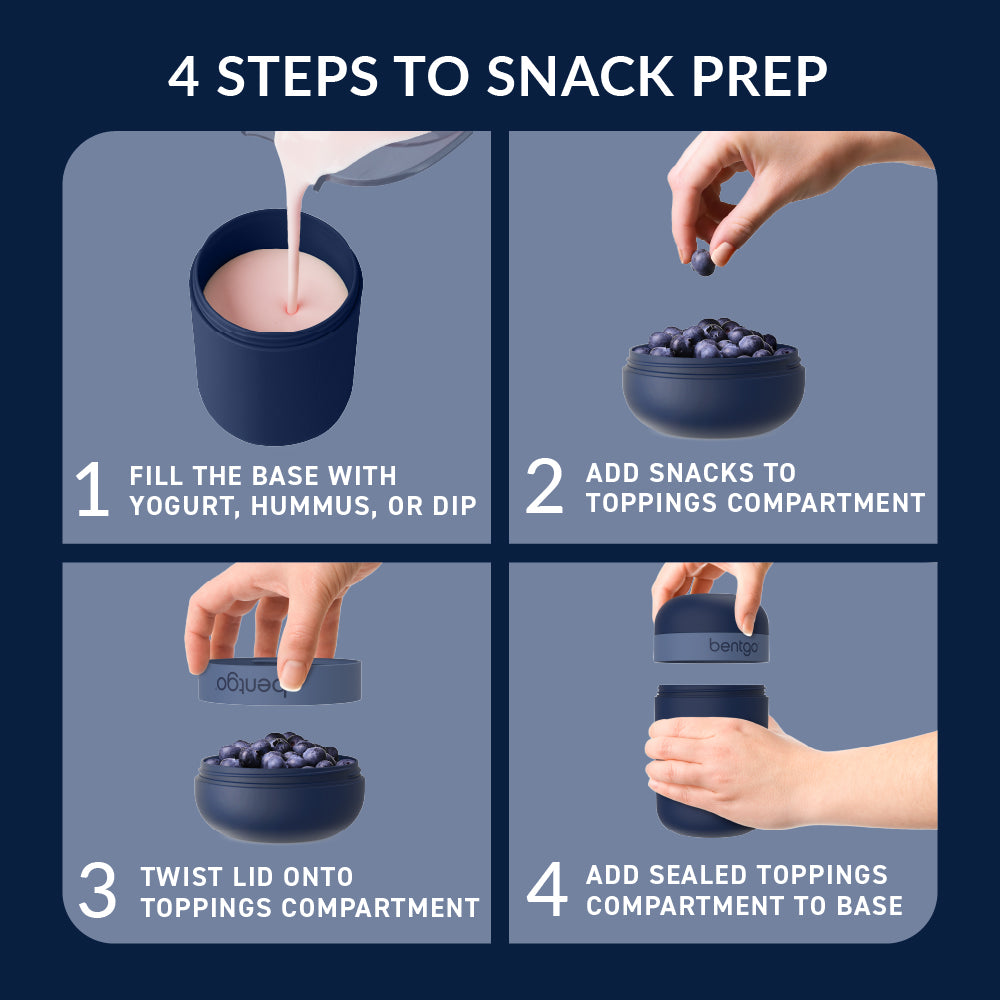 4 STEPS TO SNACK PREP

1 FILL THE BASE WITH YOGURT, HUMMUS, OR DIP

2 ADD SNACKS TO TOPPINGS COMPARTMENT

bentgo

3 TWIST LID ONTO TOPPINGS COMPARTMENT

bentgo

4 ADD SEALED TOPPINGS COMPARTMENT TO BASE