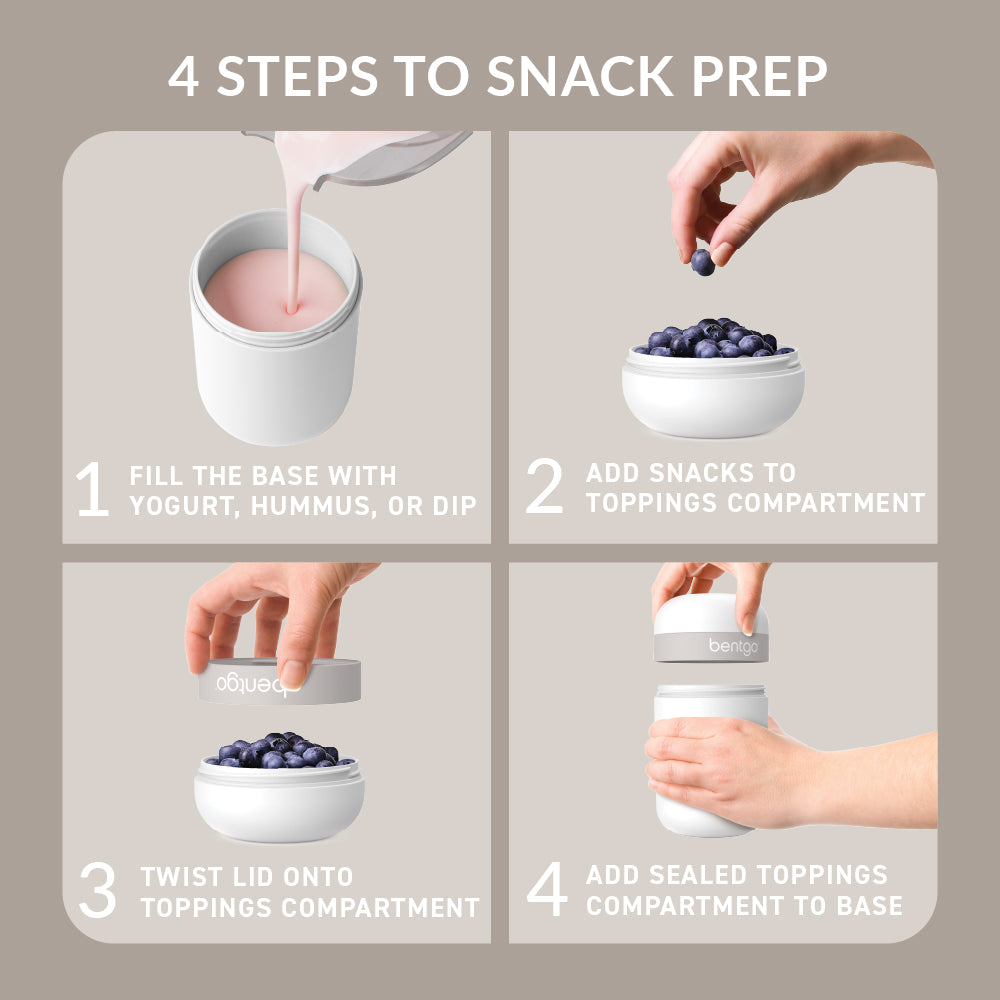 4 STEPS TO SNACK PREP

1 FILL THE BASE WITH YOGURT, HUMMUS, OR DIP

2 ADD SNACKS TO TOPPINGS COMPARTMENT

bentgo

3 TWIST LID ONTO TOPPINGS COMPARTMENT

bentgo

4 ADD SEALED TOPPINGS COMPARTMENT TO BASE